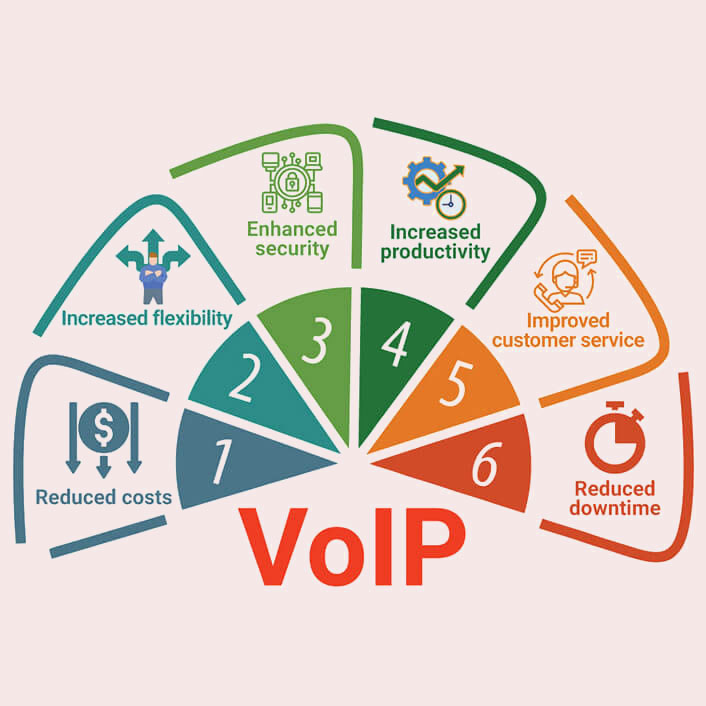 1
Reduced costs

2
Increased flexibility

3
Enhanced security

4
Increased productivity

5
Improved customer service

6
Reduced downtime

VoIP